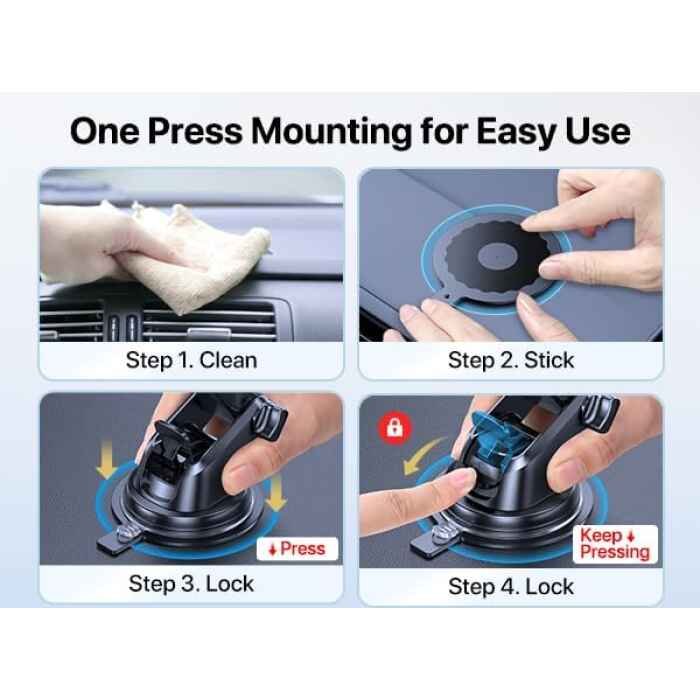 One Press Mounting for Easy Use

Step 1. Clean

Step 2. Stick

↓Press

Step 3. Lock

Keep ↓ Pressing

Step 4. Lock