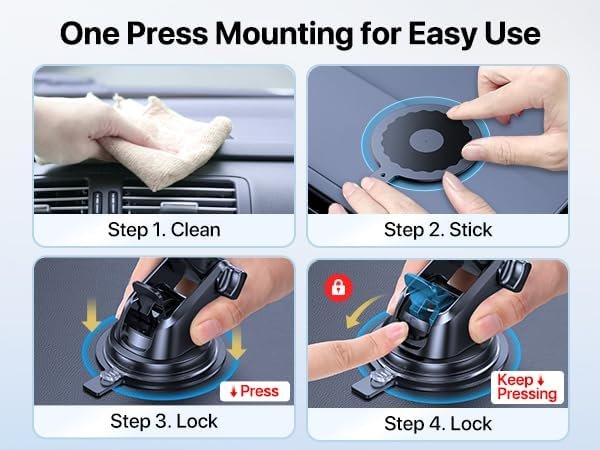 One Press Mounting for Easy Use

Step 1. Clean

Step 2. Stick

↓Press

Step 3. Lock

Keep ↓ Pressing

Step 4. Lock